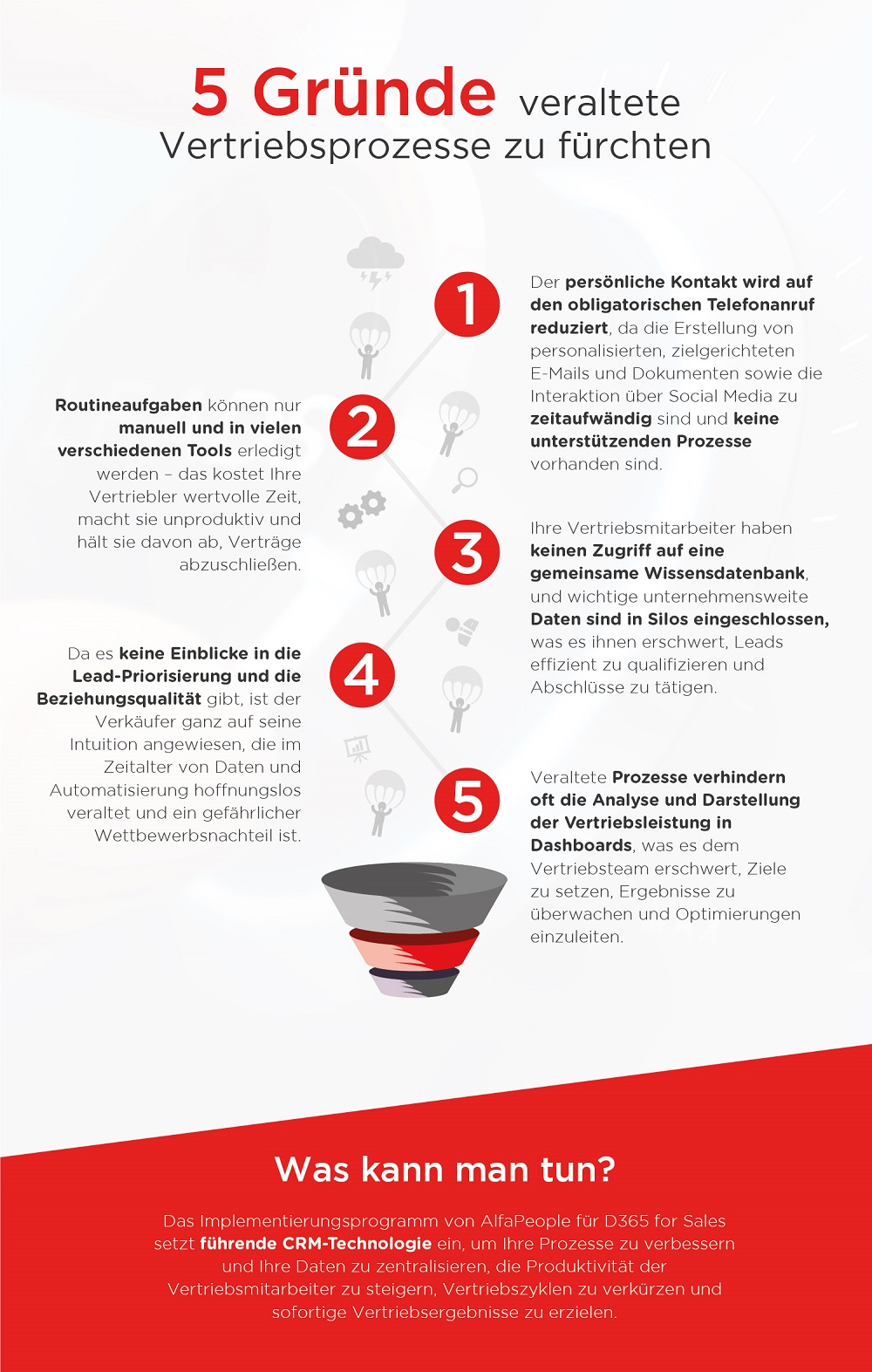 5 Gründe veraltete Vertriebsprozesse zu fürchten

1

Der persönliche Kontakt wird auf den obligatorischen Telefonanruf reduziert, da die Erstellung von personalisierten, zielgerichteten E-Mails und Dokumenten sowie die Interaktion über Social Media zu zeitaufwändig sind und keine unterstützenden Prozesse vorhanden sind.

2

Routineaufgaben können nur manuell und in vielen verschiedenen Tools erledigt werden – das kostet Ihre Vertriebler wertvolle Zeit, macht sie unproduktiv und hält sie davon ab, Verträge abzuschließen.

3

Ihre Vertriebsmitarbeiter haben keinen Zugriff auf eine gemeinsame Wissensdatenbank, und wichtige unternehmensweite Daten sind in Silos eingeschlossen, was es ihnen erschwert, Leads effizient zu qualifizieren und Abschlüsse zu tätigen.

4

Da es keine Einblicke in die Lead-Priorisierung und die Beziehungsqualität gibt, ist der Verkäufer ganz auf seine Intuition angewiesen, die im Zeitalter von Daten und Automatisierung hoffnungslos veraltet und ein gefährlicher Wettbewerbsnachteil ist.

5

Veraltete Prozesse verhindern oft die Analyse und Darstellung der Vertriebsleistung in Dashboards, was es dem Vertriebsteam erschwert, Ziele zu setzen, Ergebnisse zu überwachen und Optimierungen einzuleiten.

Was kann man tun?

Das Implementierungsprogramm von AlfaPeople für D365 for Sales setzt führende CRM-Technologie ein, um Ihre Prozesse zu verbessern und Ihre Daten zu zentralisieren, die Produktivität der Vertriebsmitarbeiter zu steigern, Vertriebszyklen zu verkürzen und sofortige Vertriebsergebnisse zu erzielen.